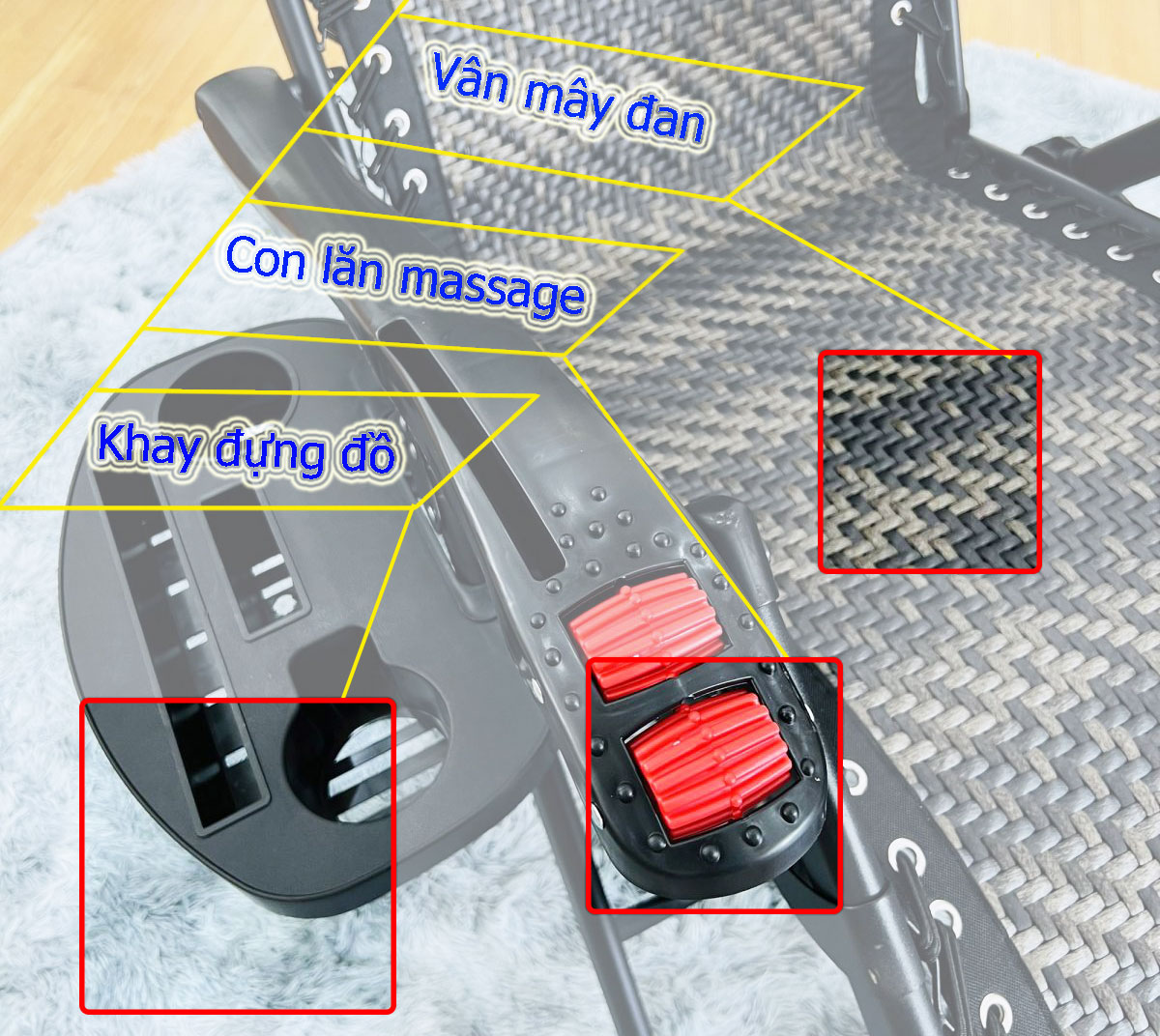 Vân mây đan

Con lăn massage

Khay đựng đồ