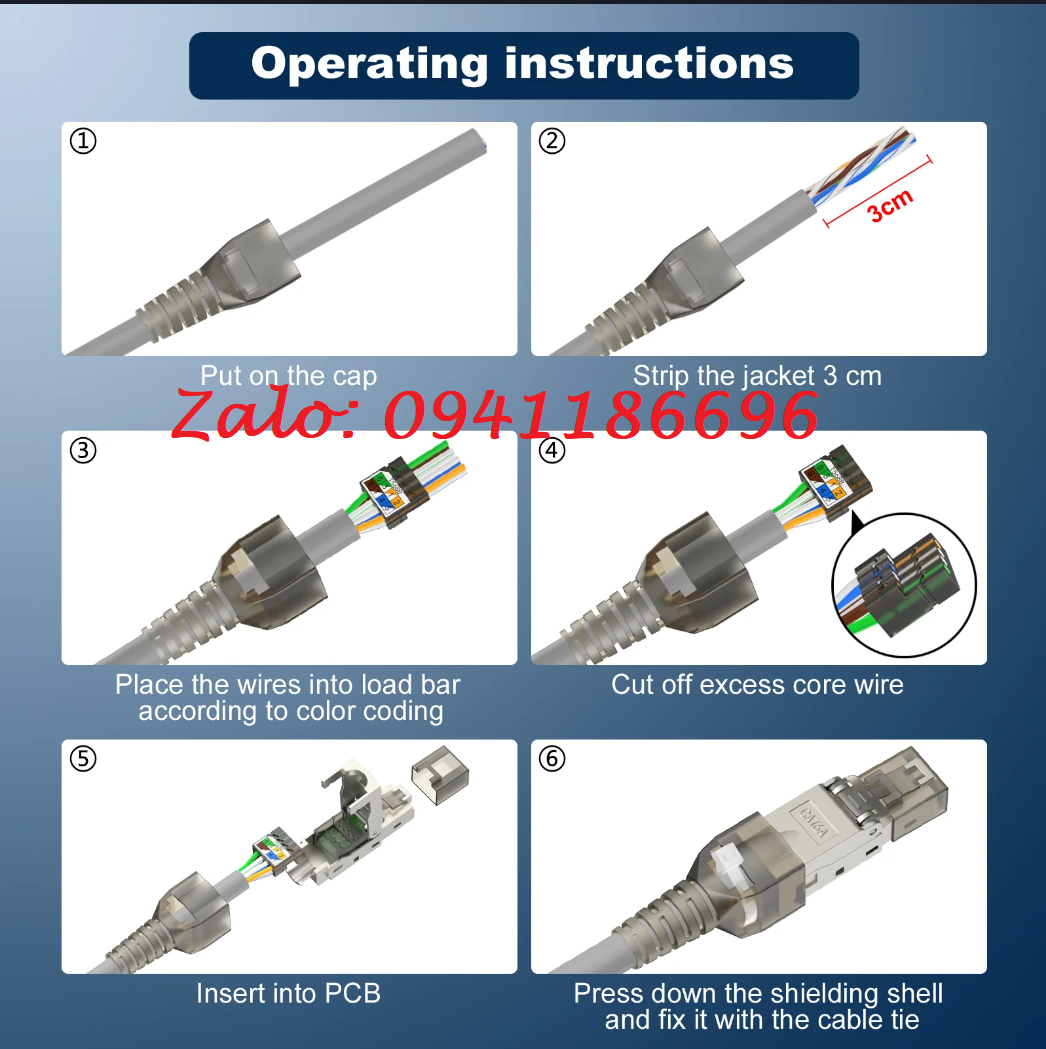 Operating instructions

①

Put on the cap

②

3cm

Strip the jacket 3 cm

Zalo: 0941186696

③

Place the wires into load bar according to color coding

④

Cut off excess core wire

⑤

Insert into PCB

⑥

CAT6A

Press down the shielding shell and fix it with the cable tie